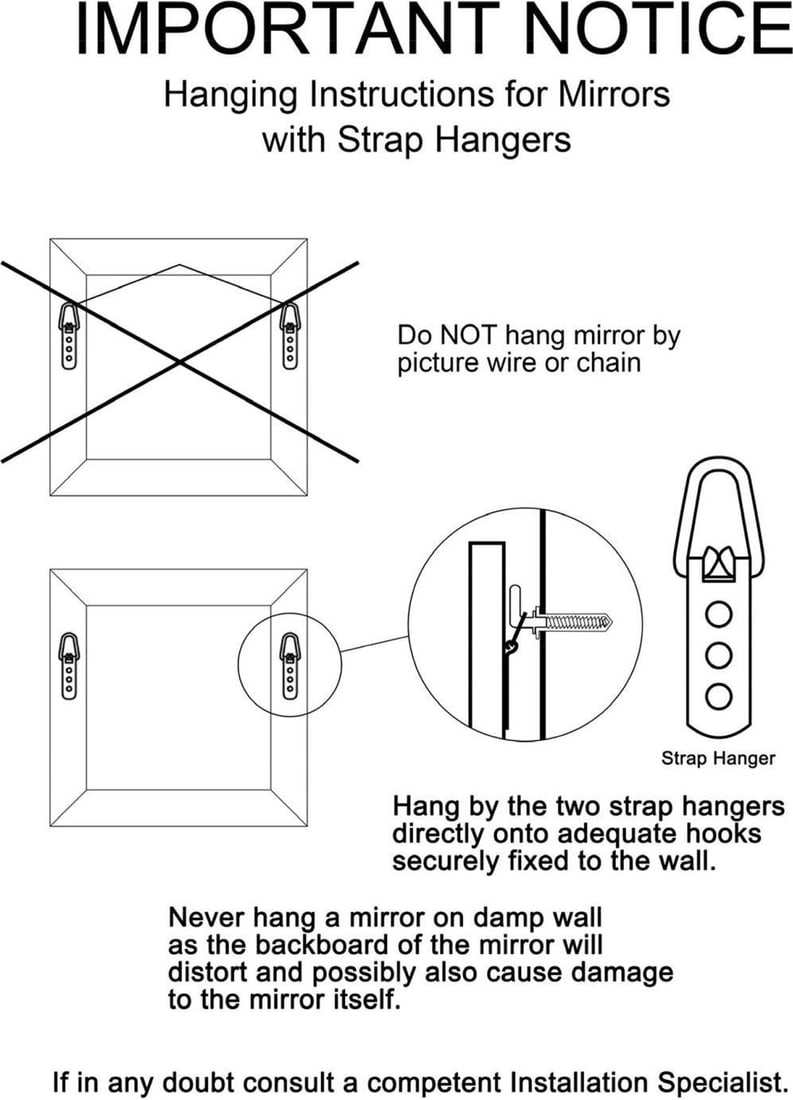 IMPORTANT NOTICE

Hanging Instructions for Mirrors with Strap Hangers

Do NOT hang mirror by picture wire or chain

Strap Hanger

Hang by the two strap hangers directly onto adequate hooks securely fixed to the wall.

Never hang a mirror on damp wall as the backboard of the mirror will distort and possibly also cause damage to the mirror itself.

If in any doubt consult a competent Installation Specialist.