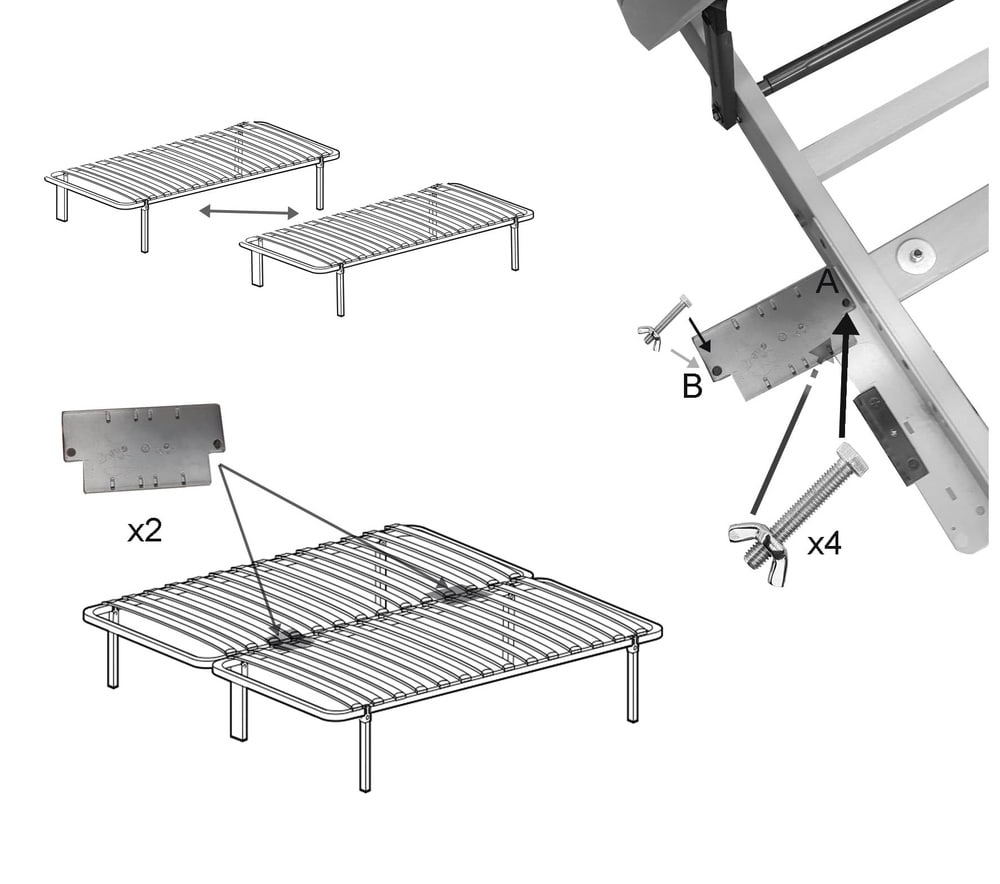 x2

A

B

x4